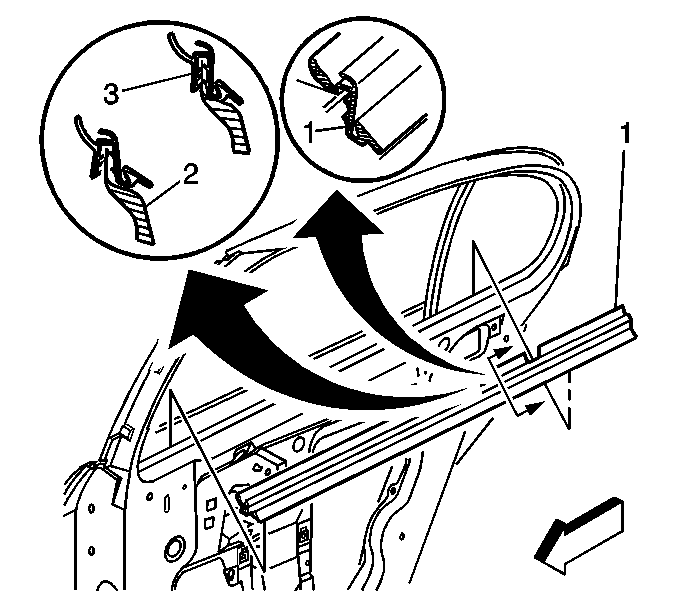 3
2
1
1