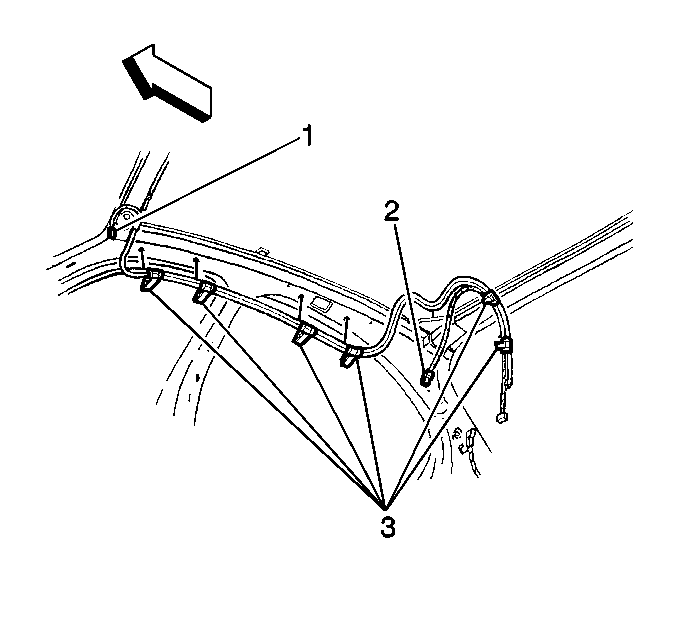 1
2
3