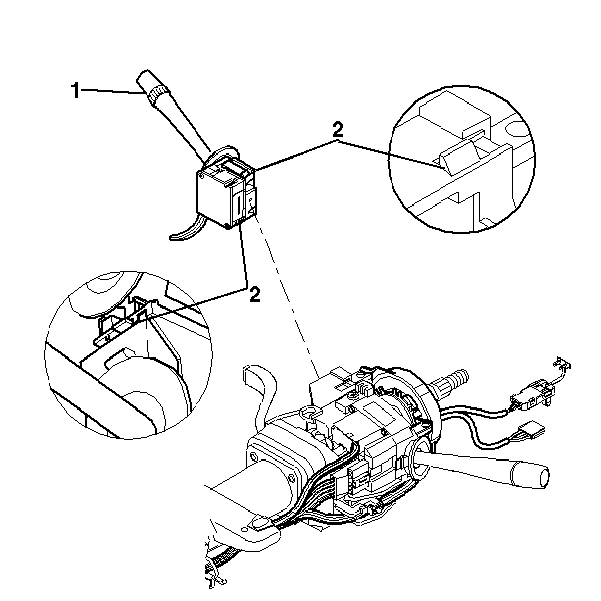 1
2
2