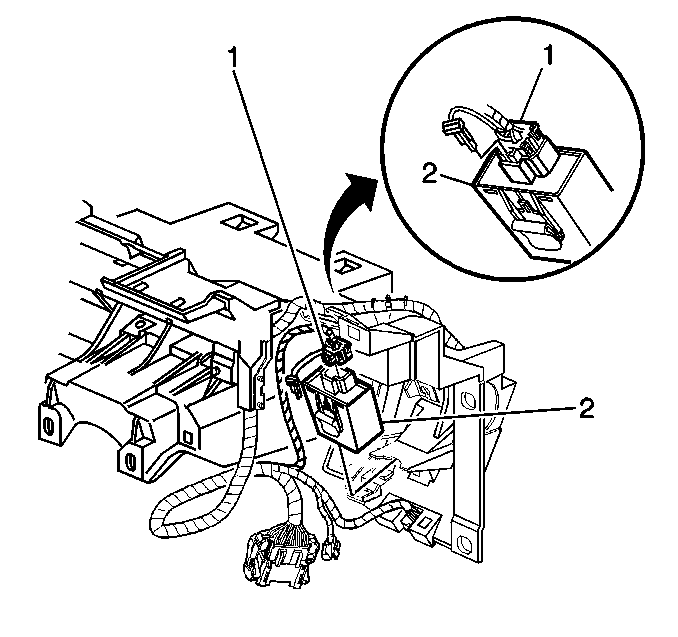 1
1
2
2