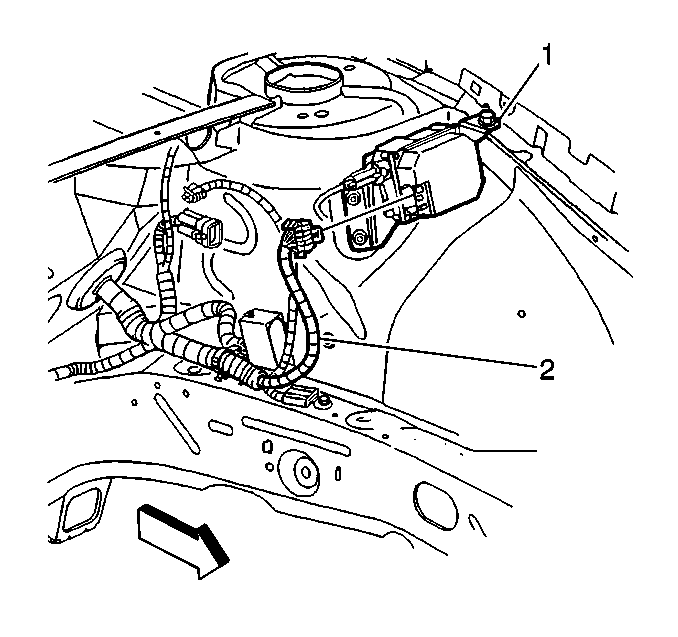 1
2