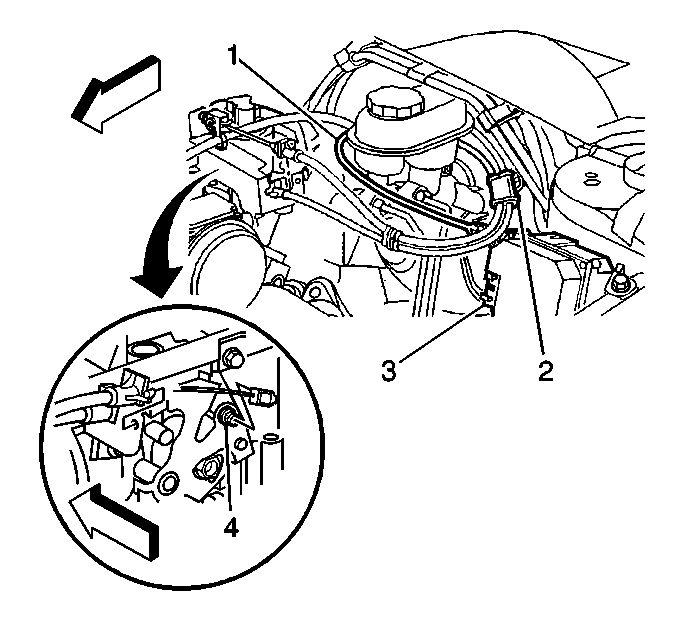 1
3
2
4