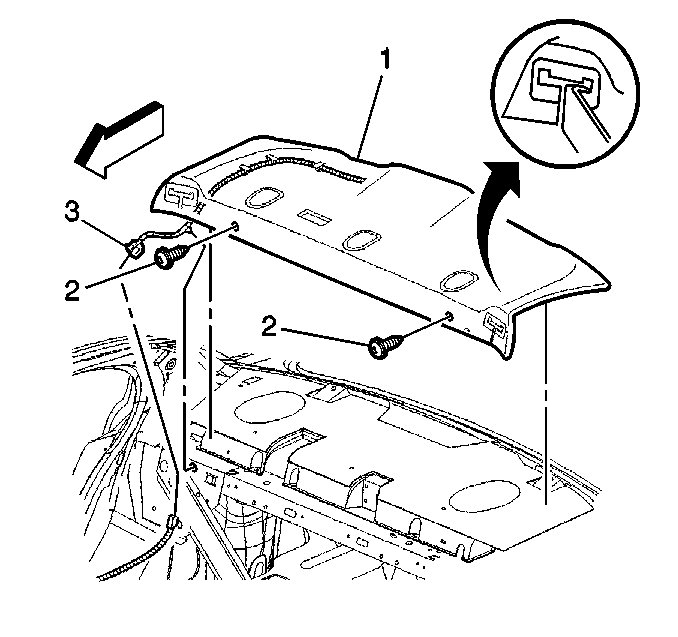 1
3
2
2