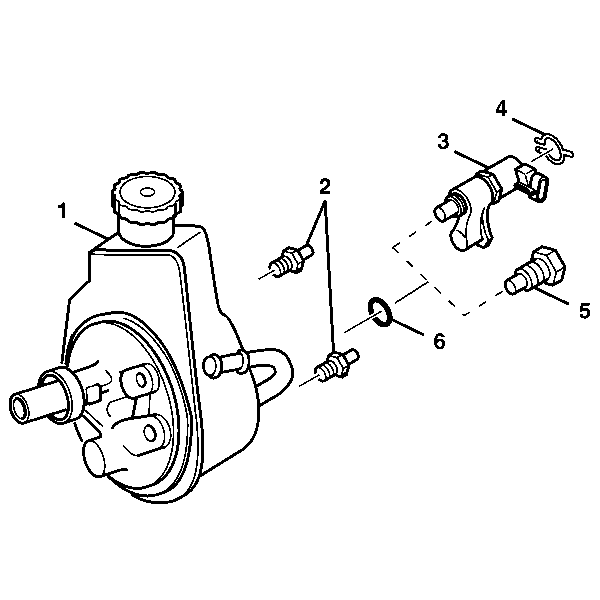 4
3
2
1
5
6