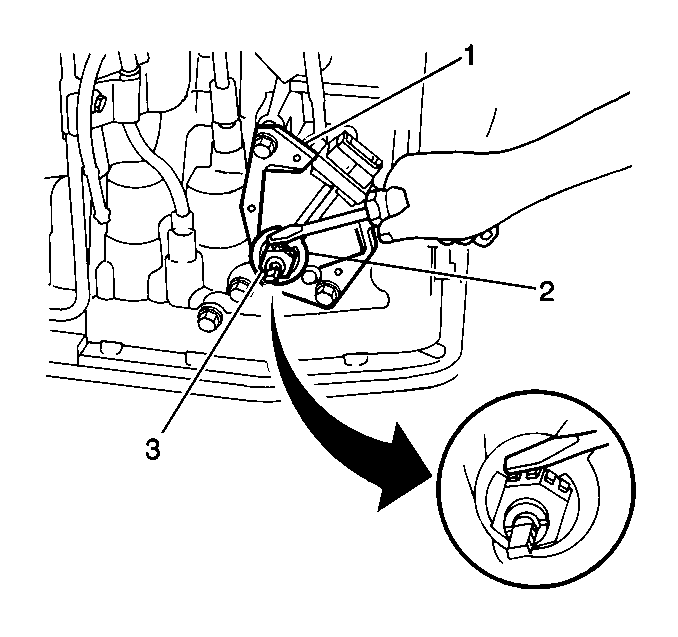 1
2
3