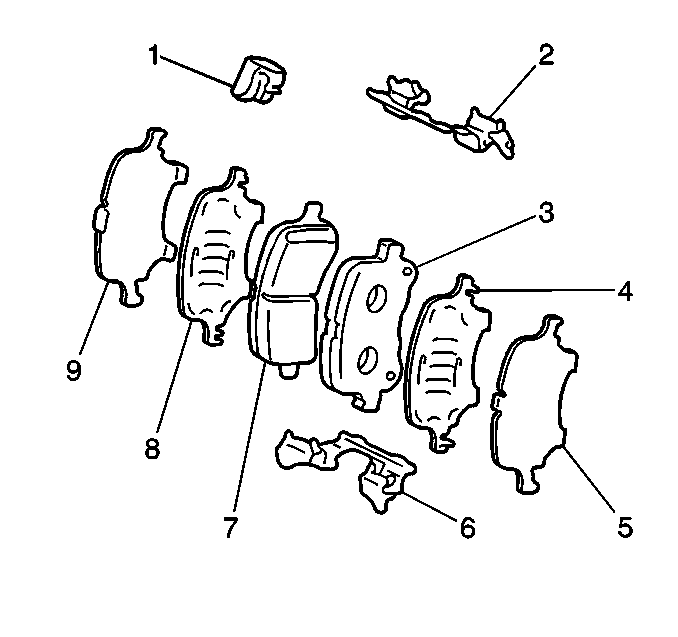 1
2
3
4
9
8
7
6
5