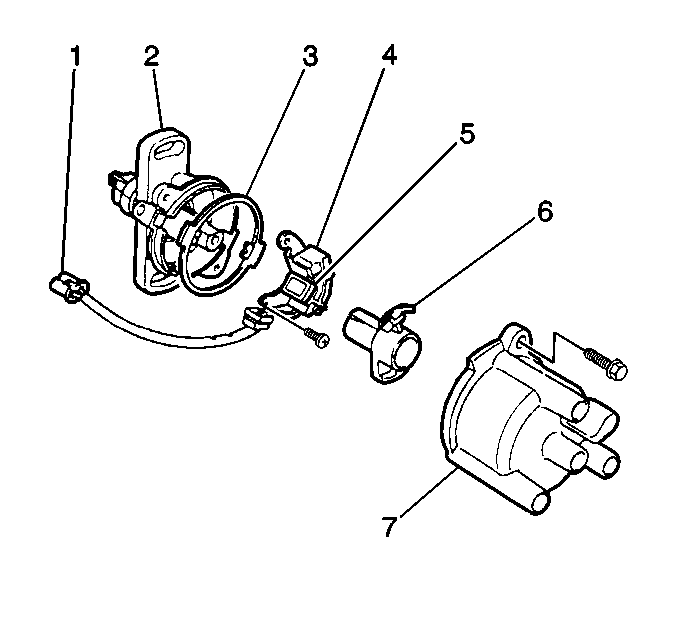 1
2
3
4
5
6
7