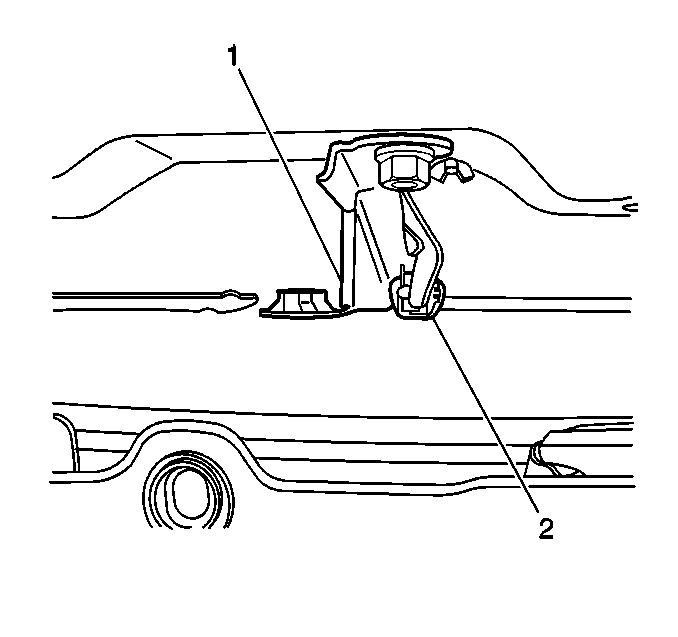 1
2