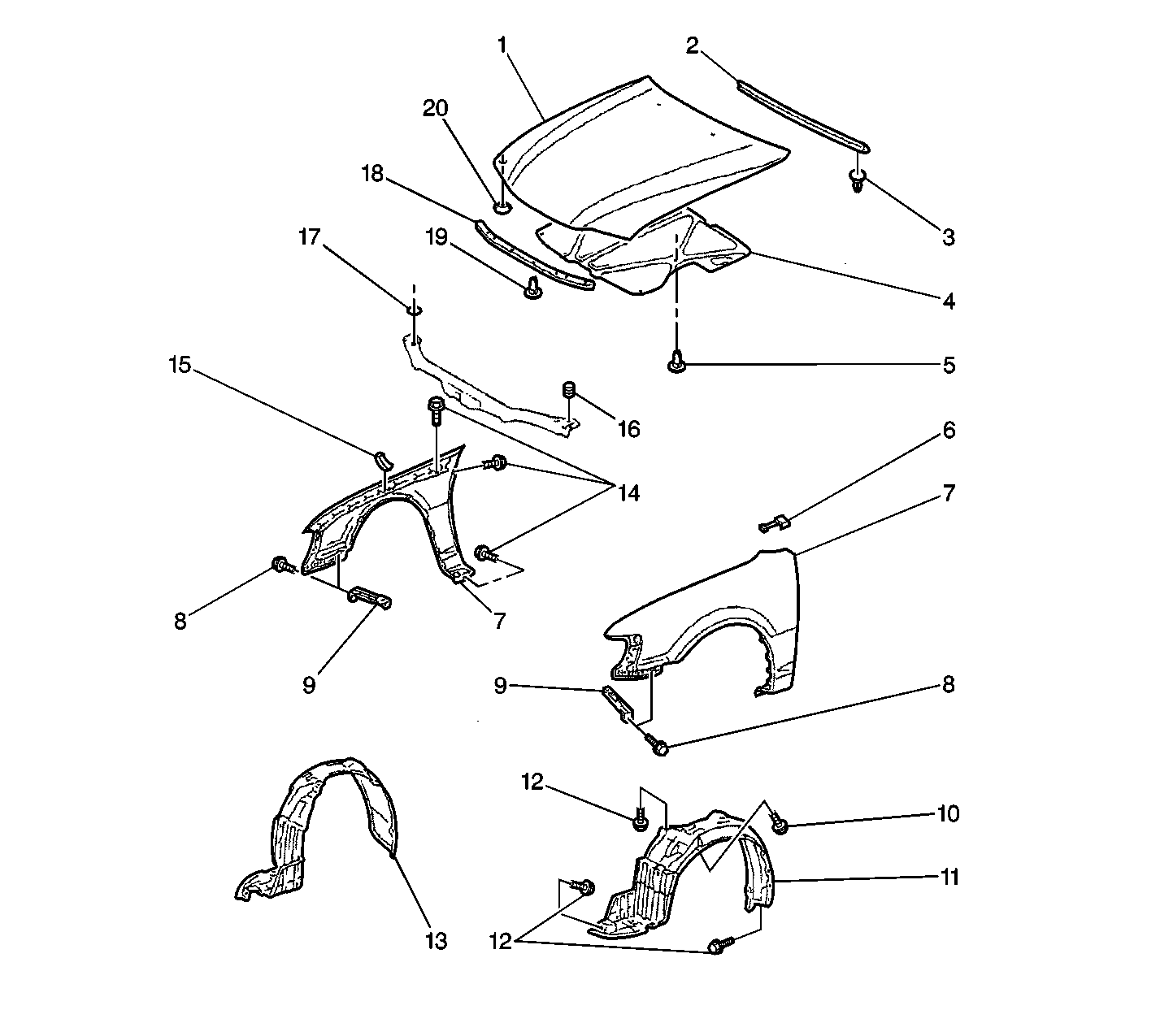 1
2
20
18
3
17
19
4
5
15
16
6
14
7
8
7
9
9
8
12
10
11
13
12