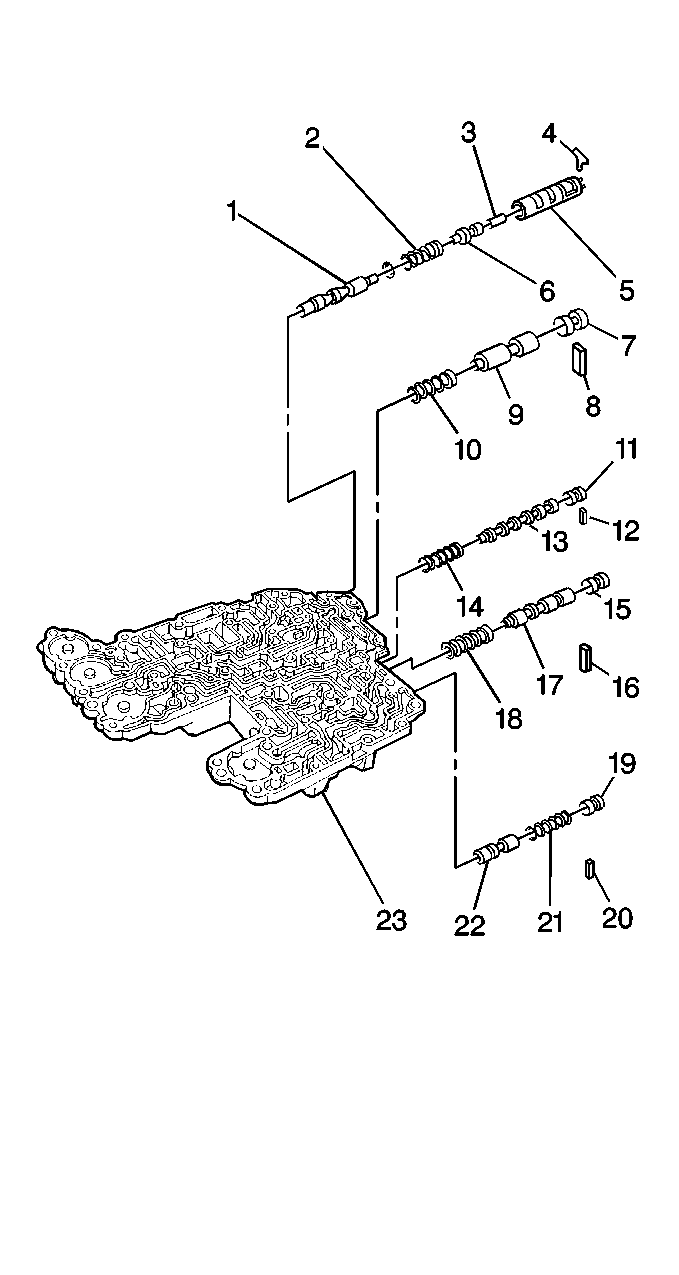 1
2
3
4
5
6
7
8
9
10
11
12
13
14
15
16
17
18
19
20
21
22
23