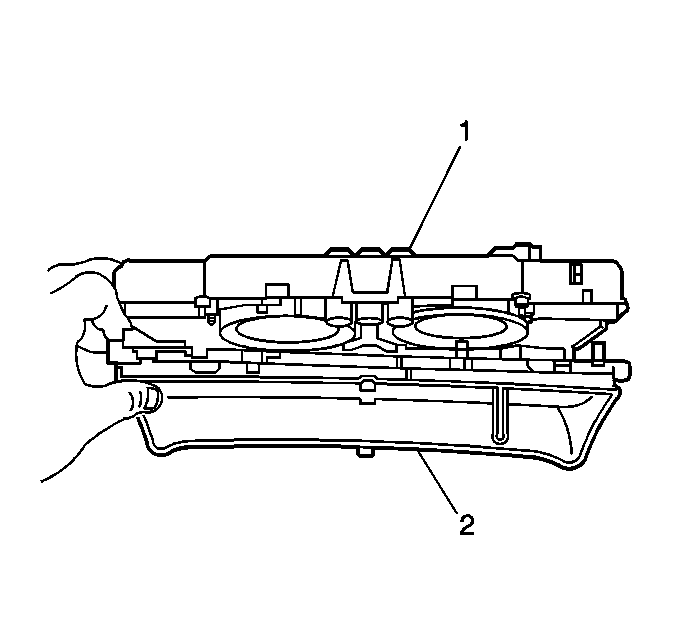 1

2