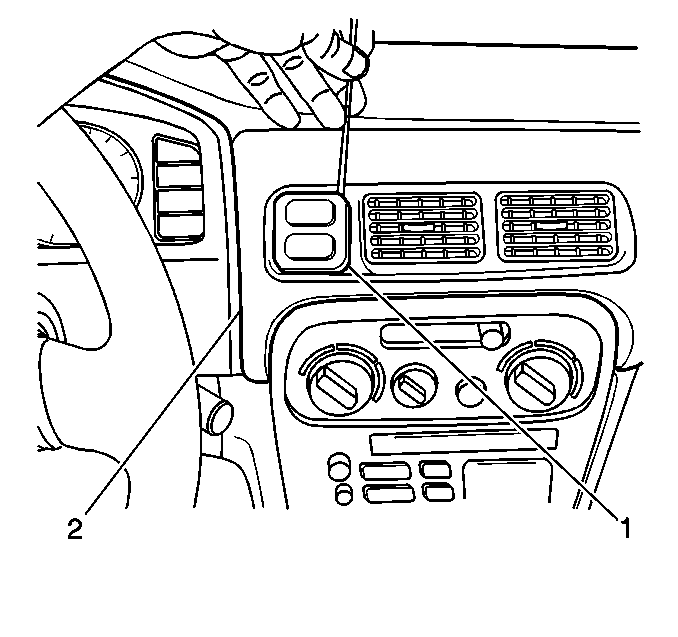 2

1