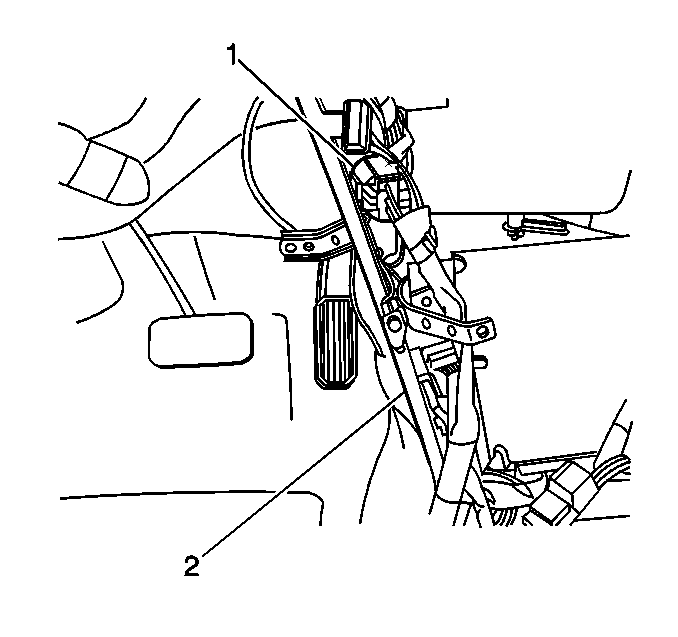 1

2