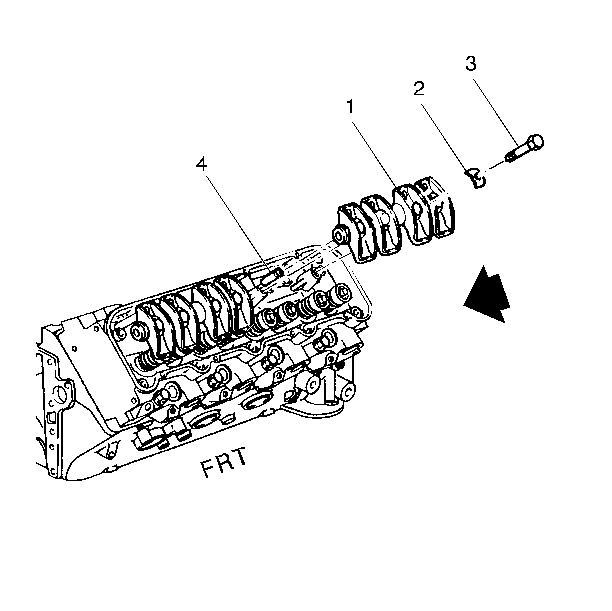 3
2
1
4
FRT