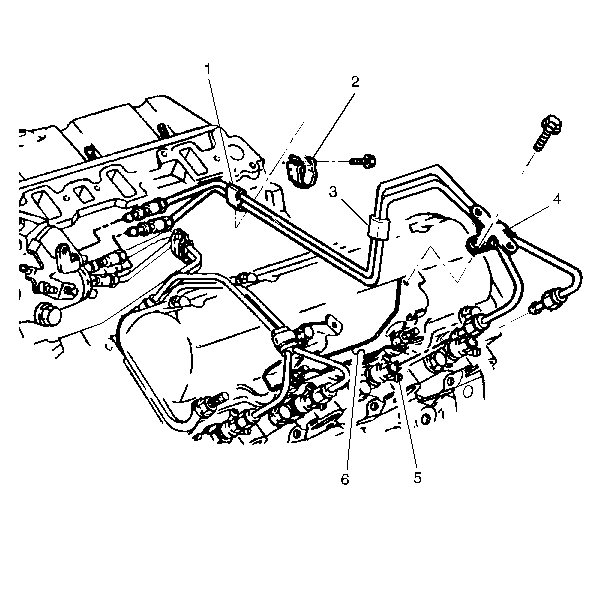 1
2
3
4
6
5