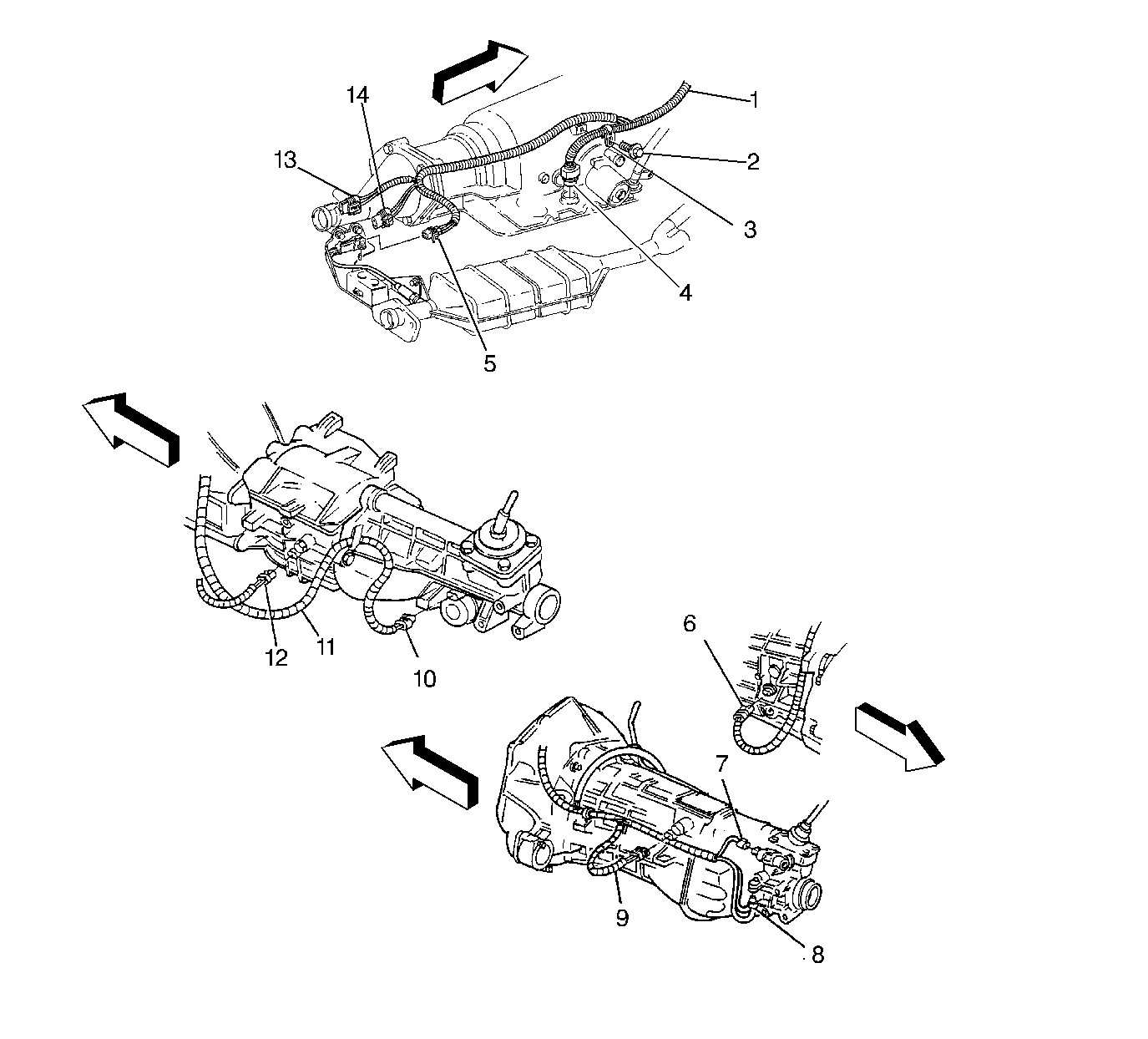 14
1
13
2
3
4
5
12
11
10
6
7
9
8