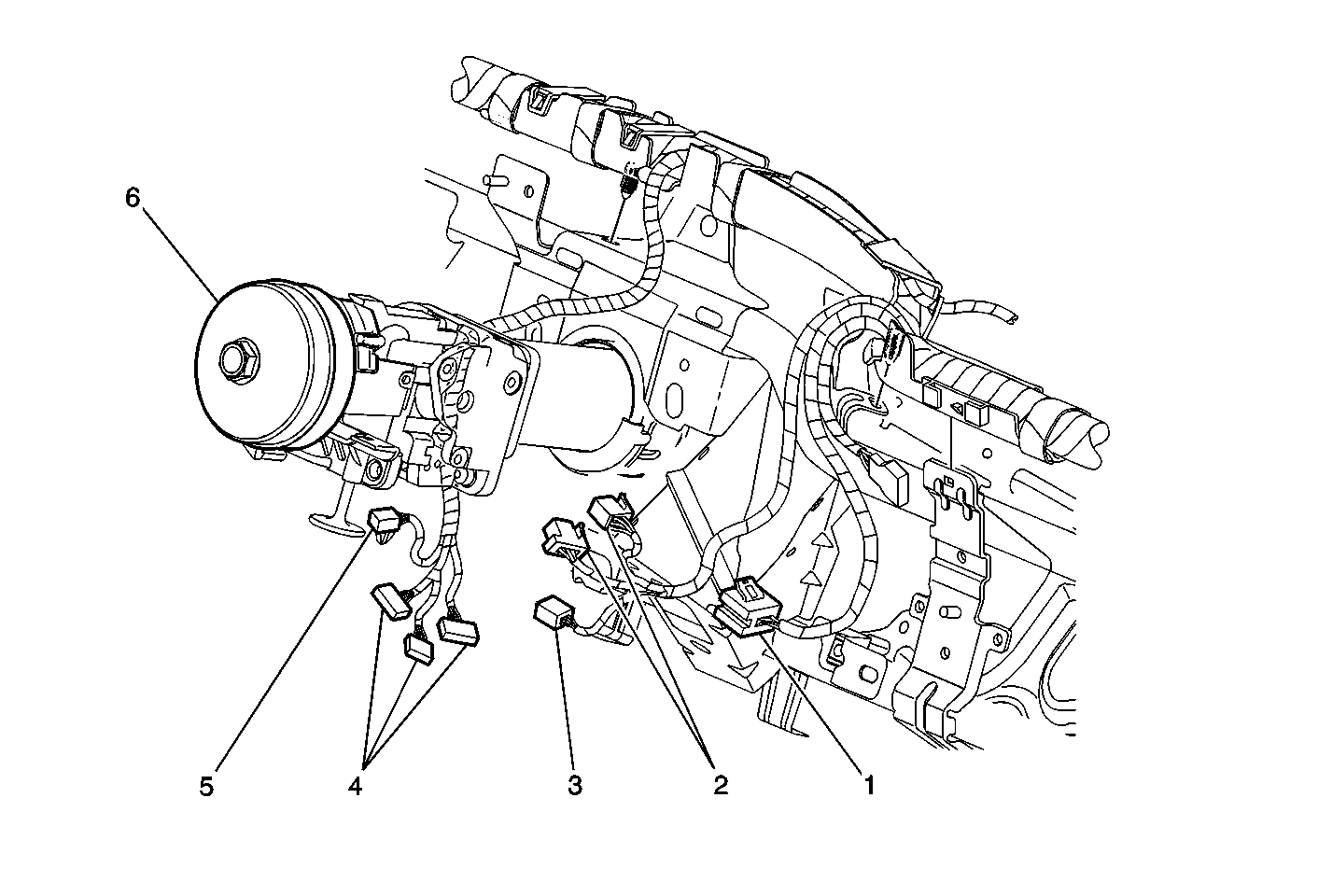 6
5
4
3
2
1