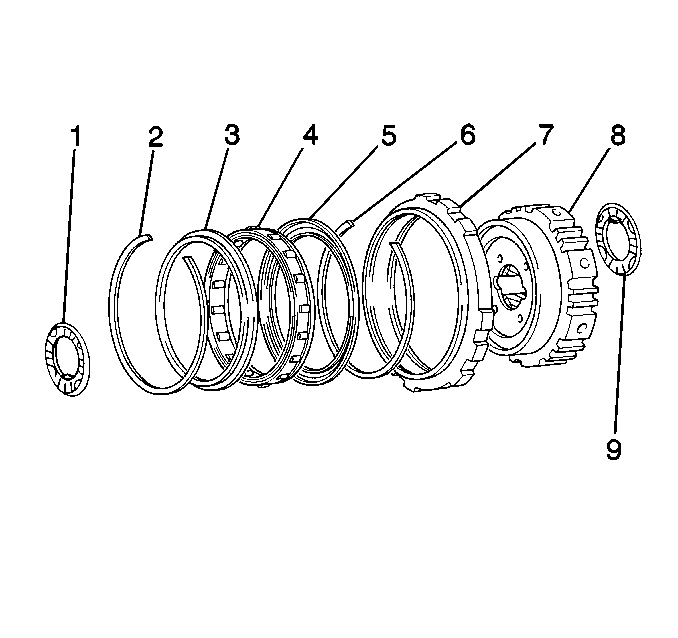 1 2 3 4 5 6 7 8

9