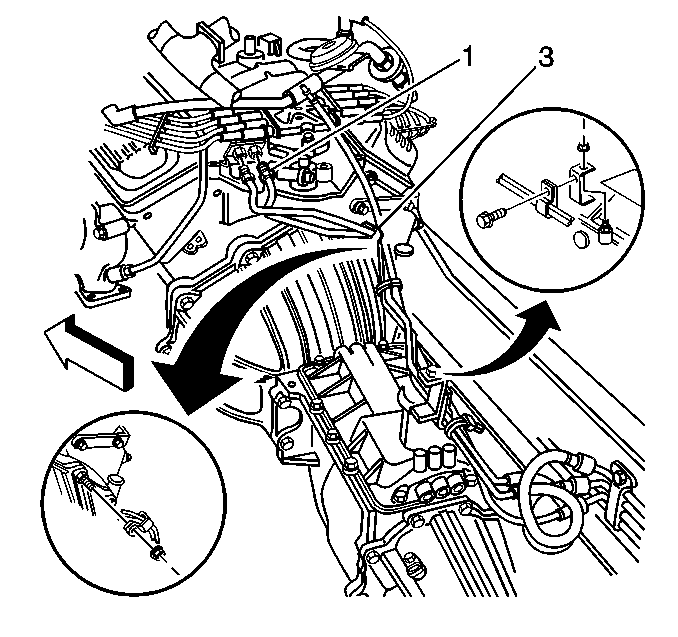 1
3