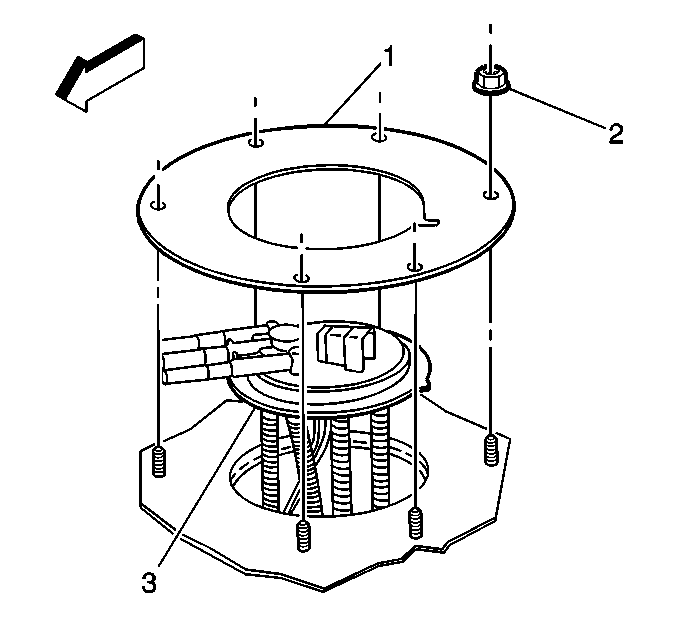 1
2
3