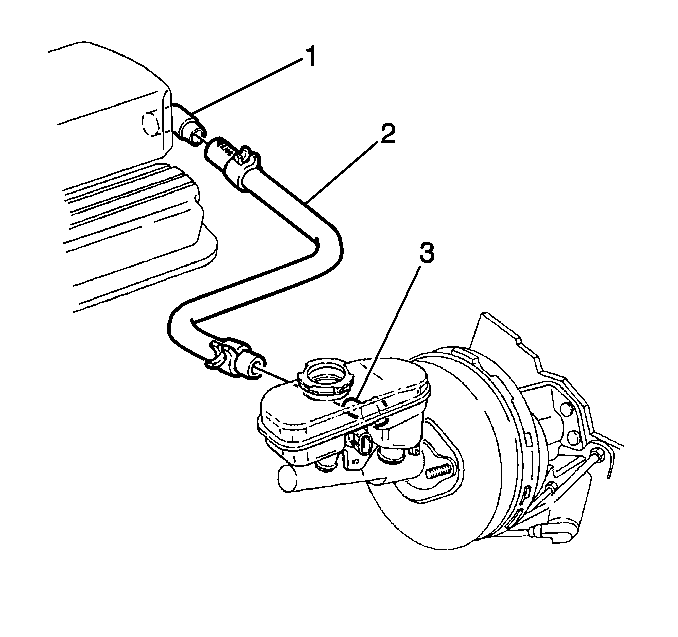 1
2
3