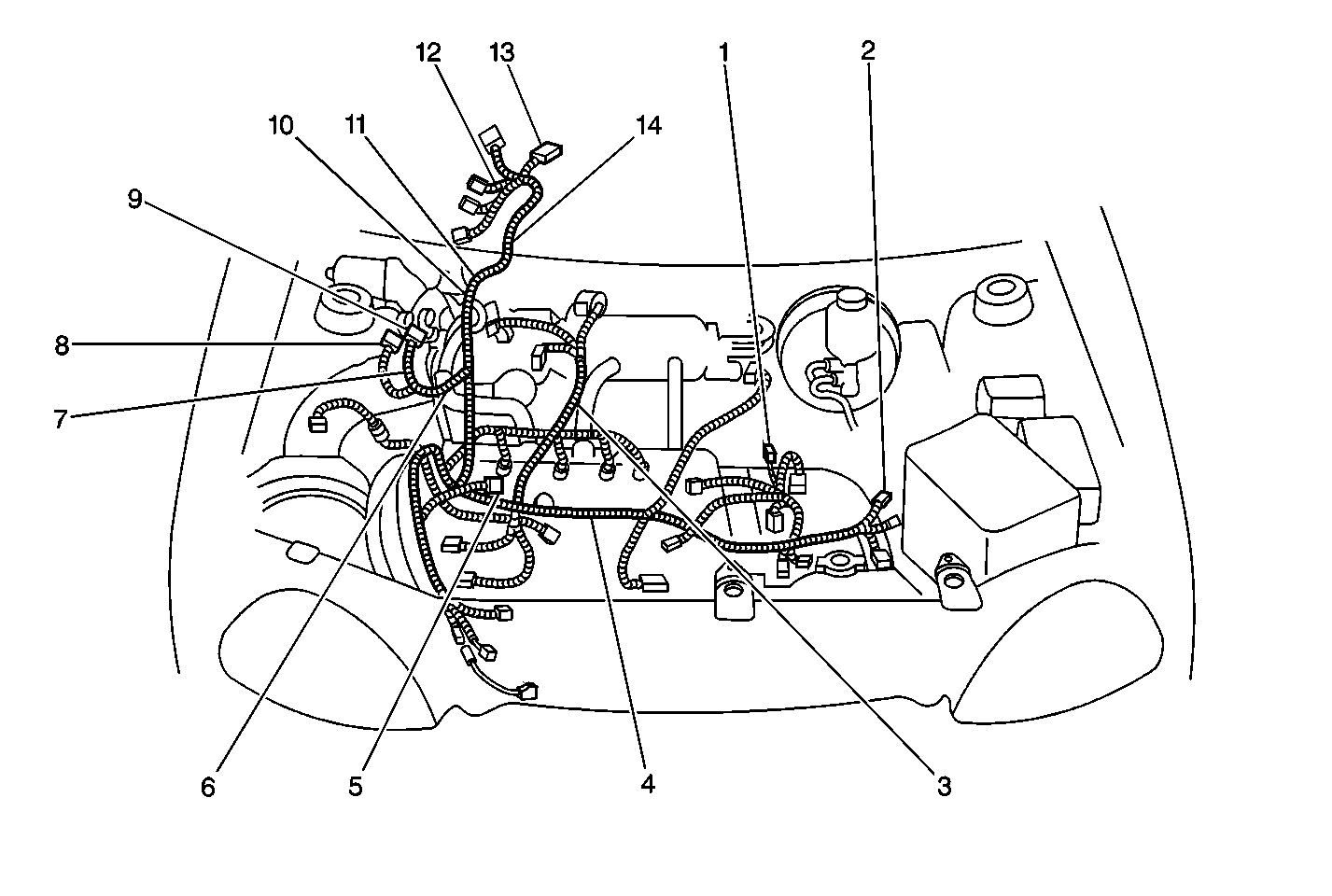 12
13
1
2
10
11
14
9
8
7
6
5
4
3