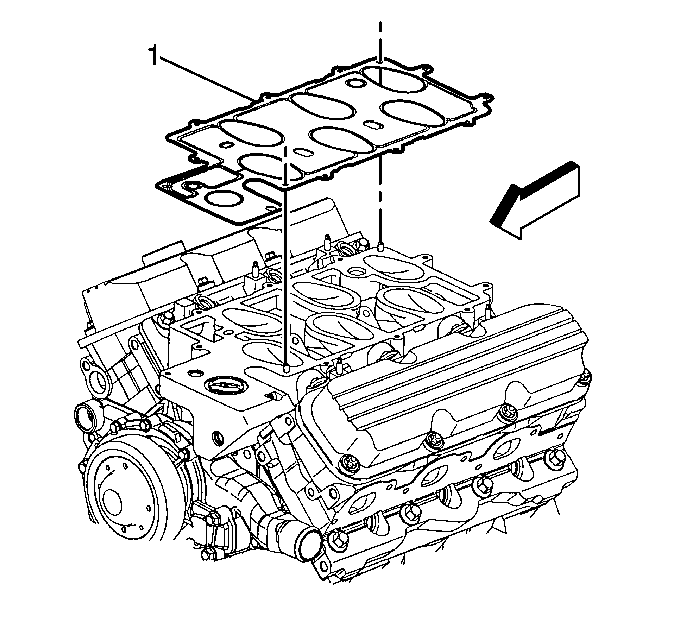 1