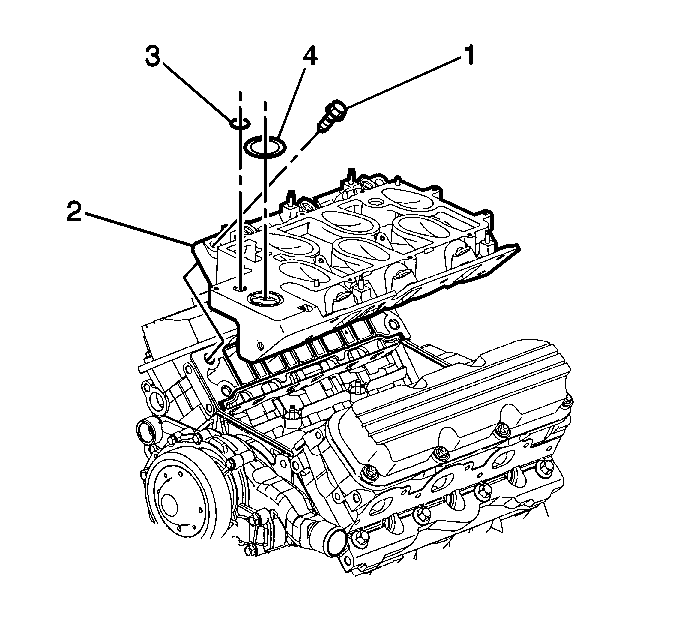 3
4
1
2