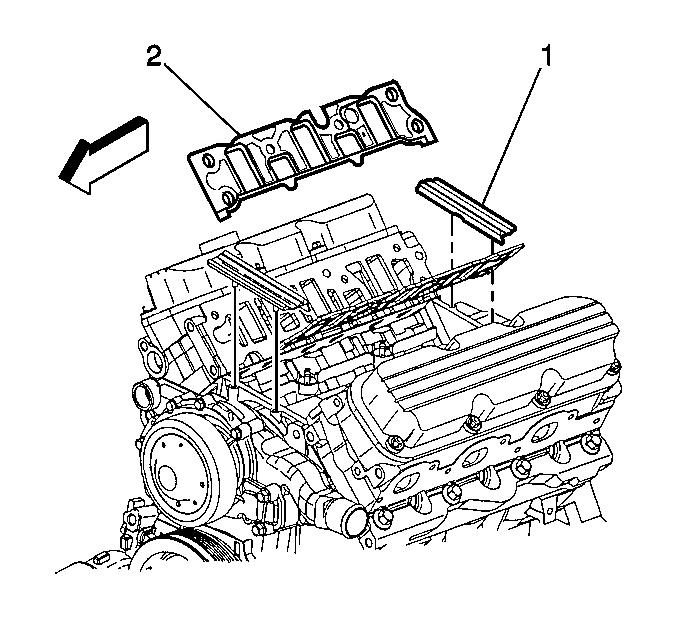 2
1