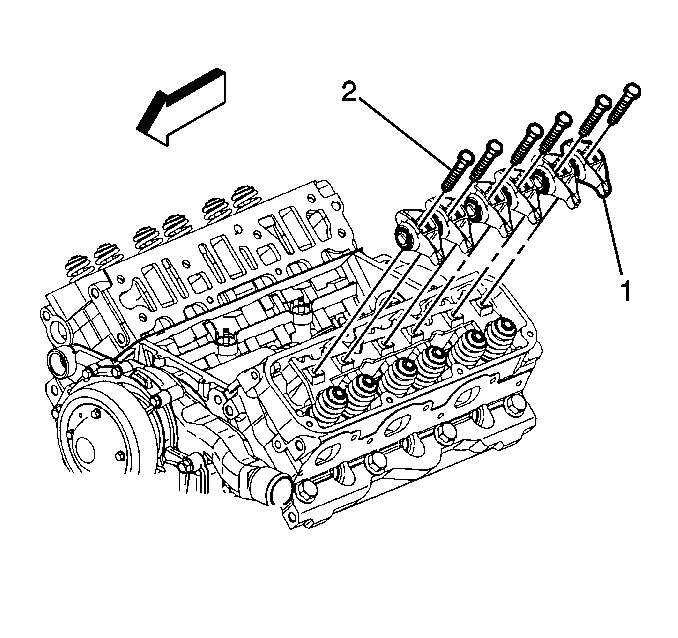 2

1