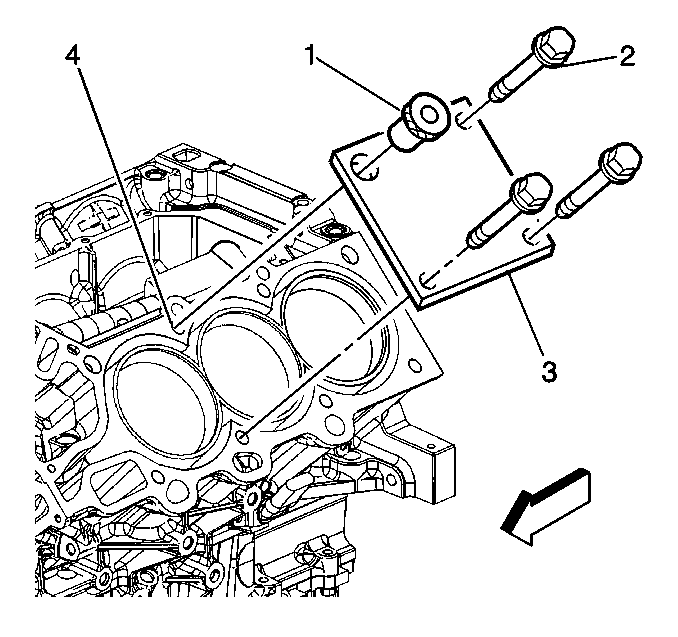 4
1
2
3