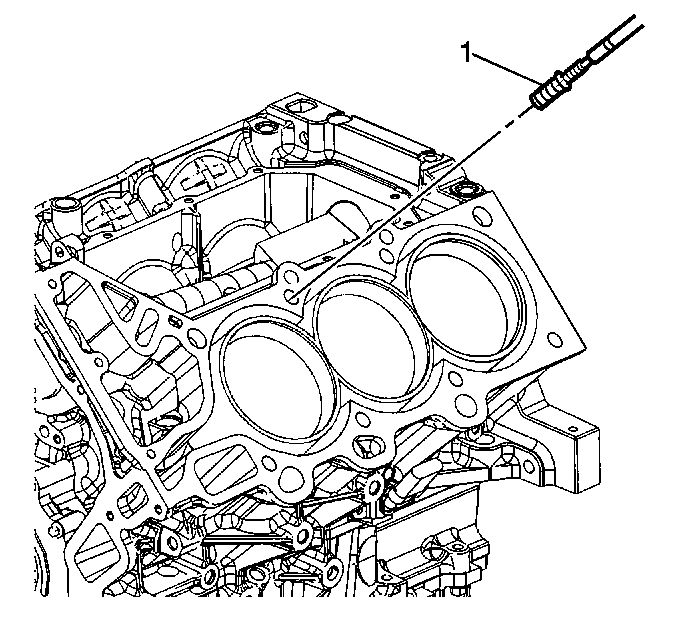 1