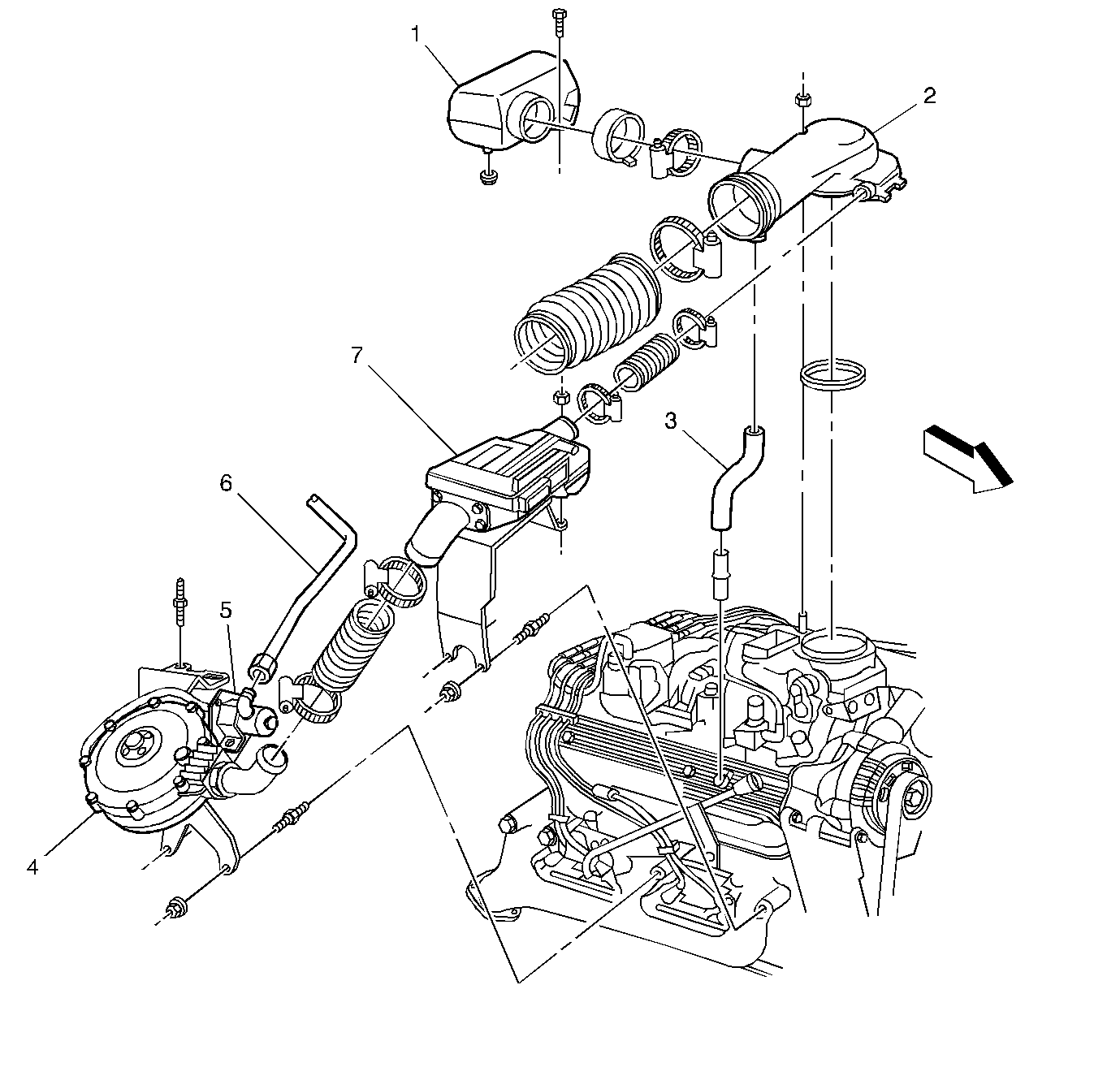 1
2
7
3
6
5
4