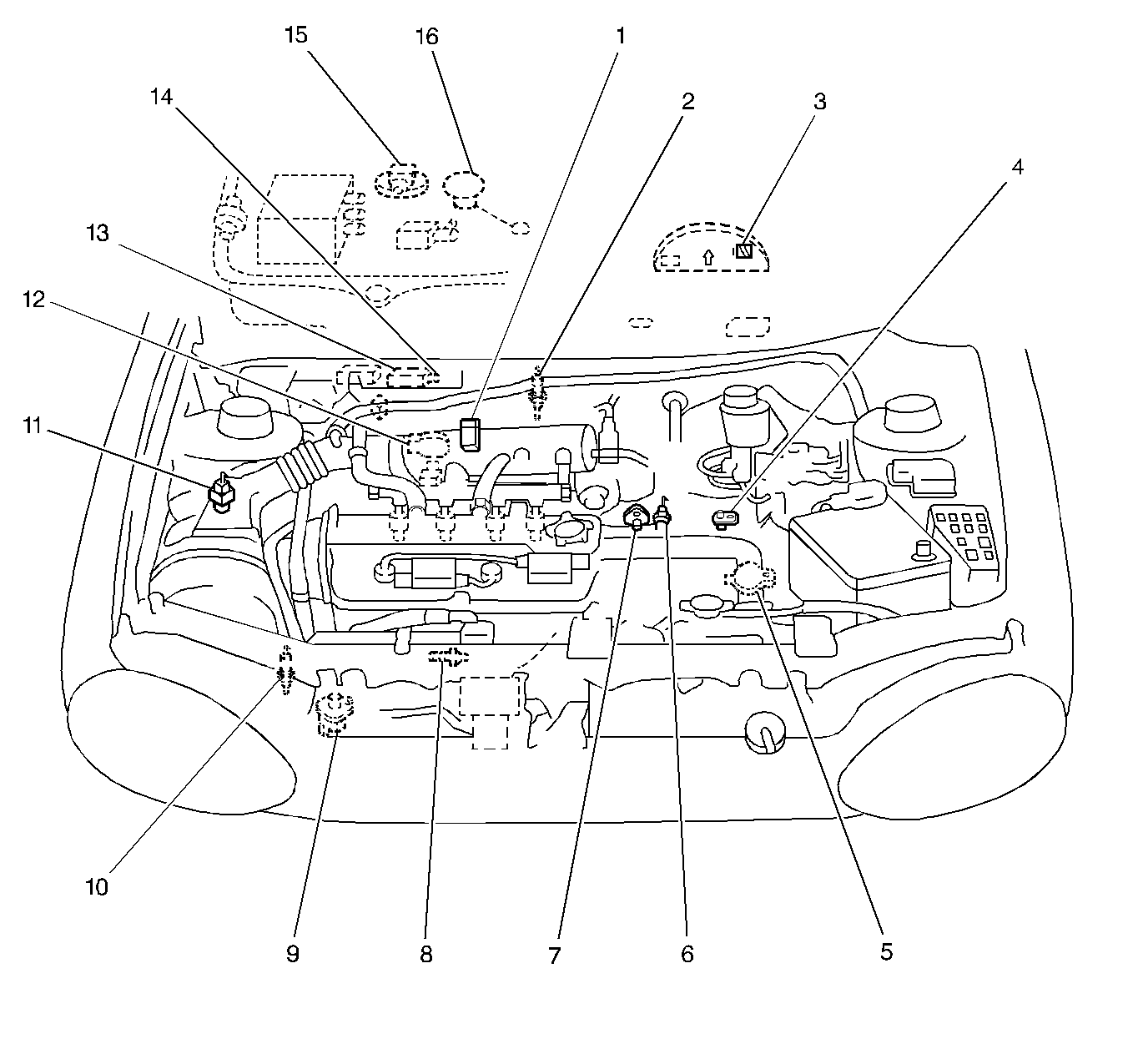 15
16
1
14
2
3
4
13
12
11
10
9
8
7
6
5