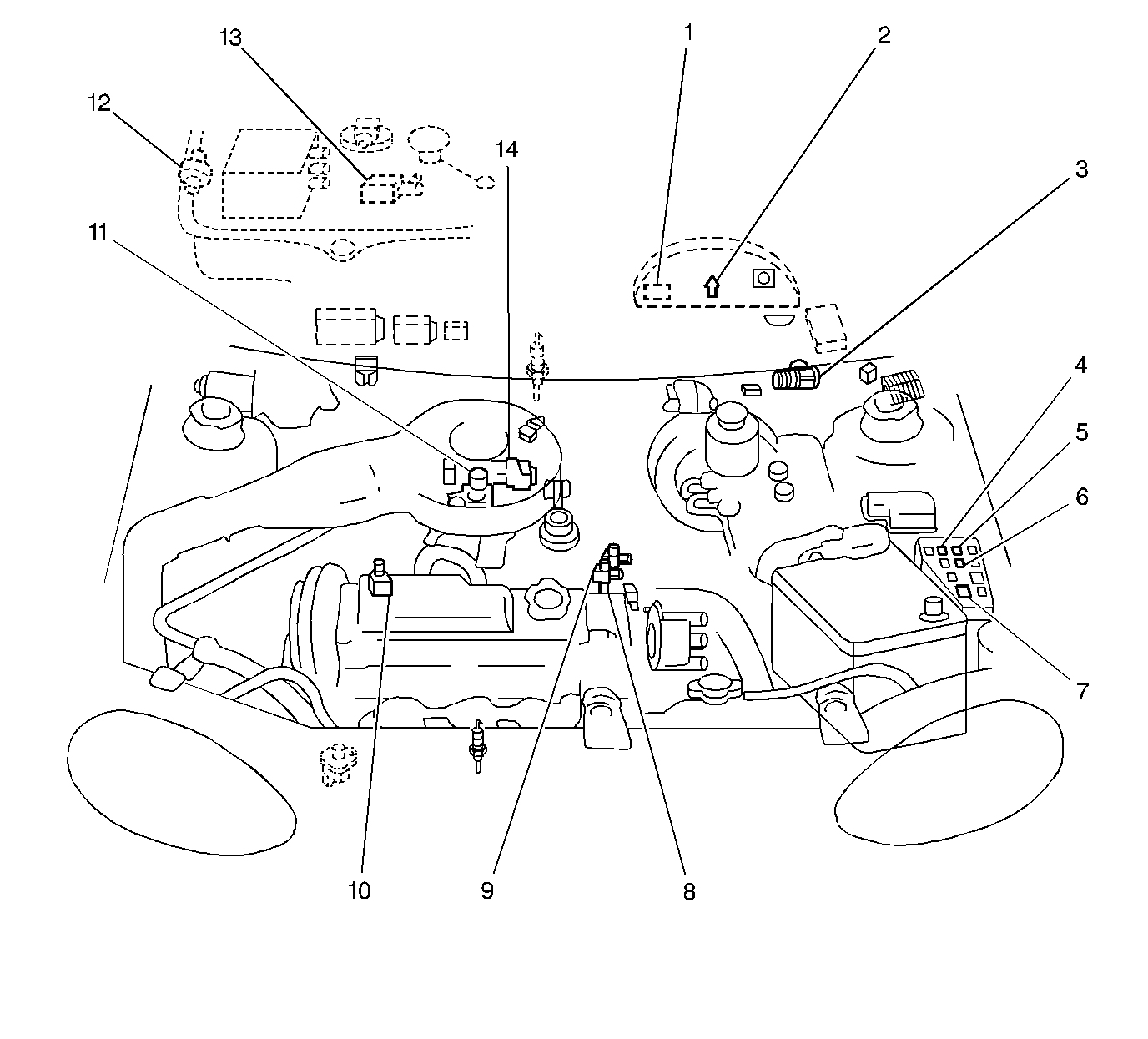 13
1
2
12
14
3
11
4
5
6
7
10
9
8