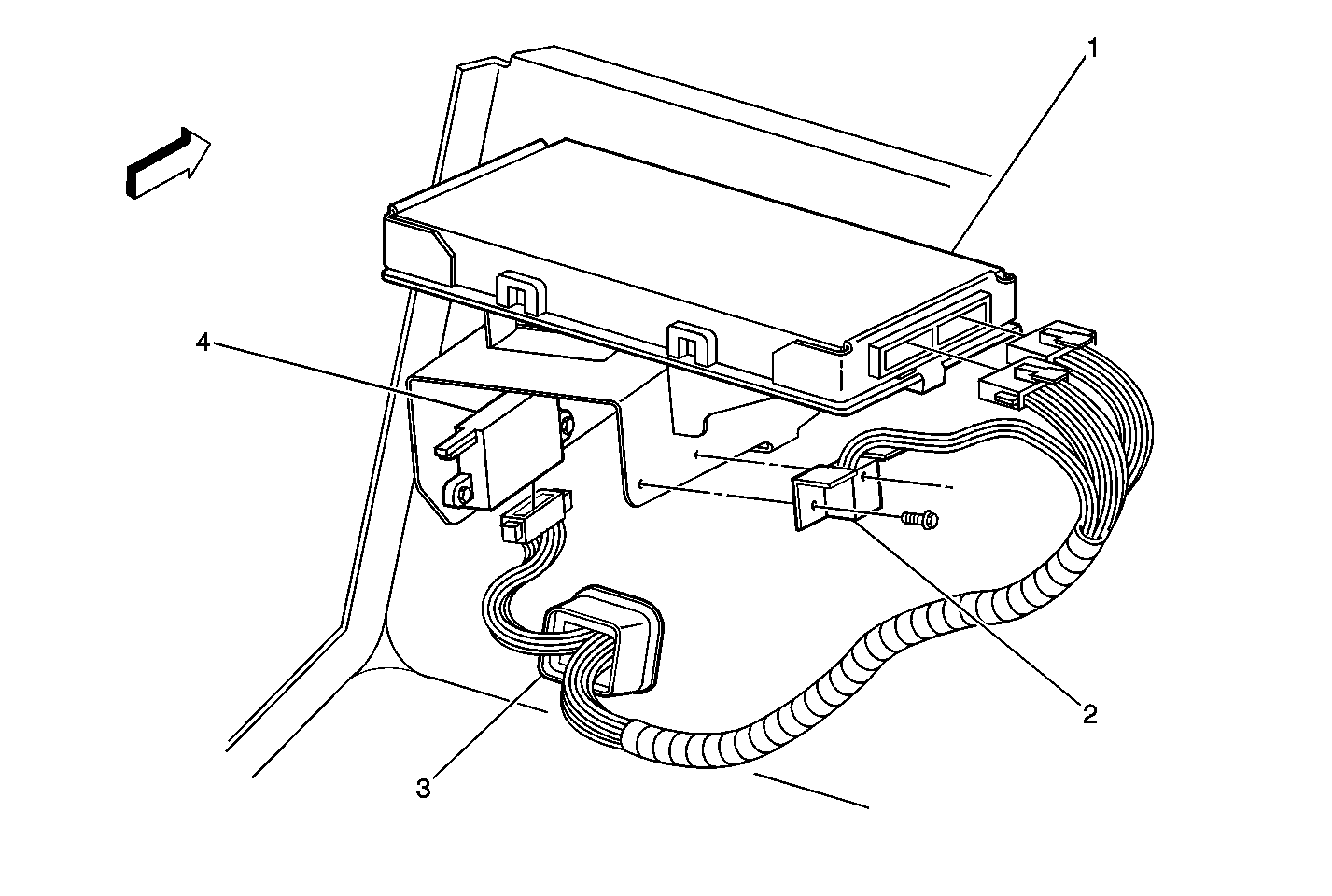 1
4
2
3