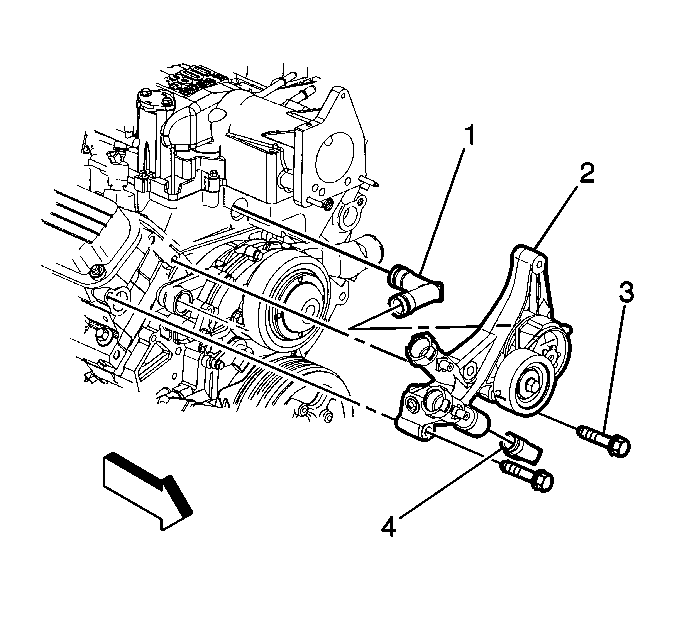 1
2
3
4