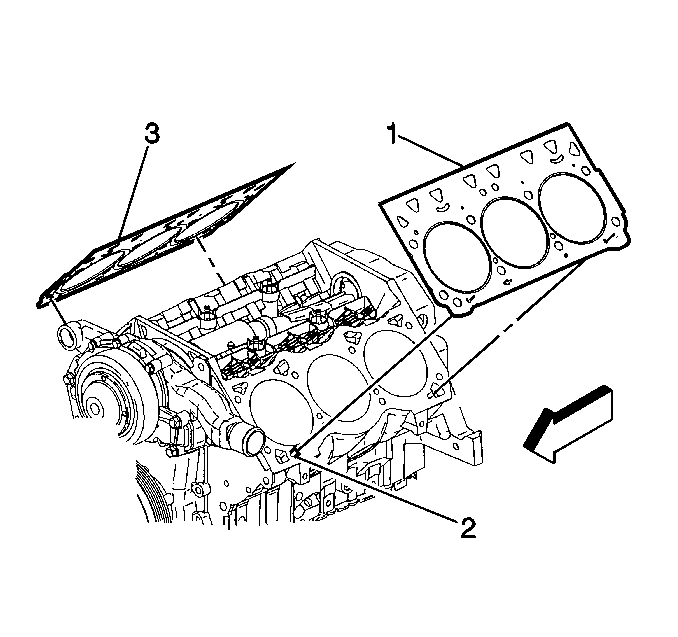 3

1

2