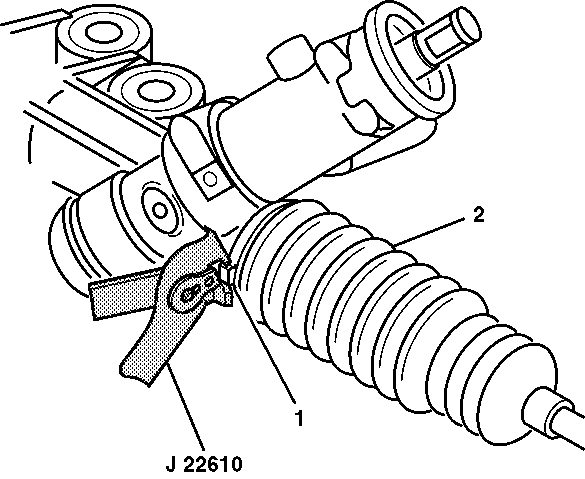 2

1

J 22610