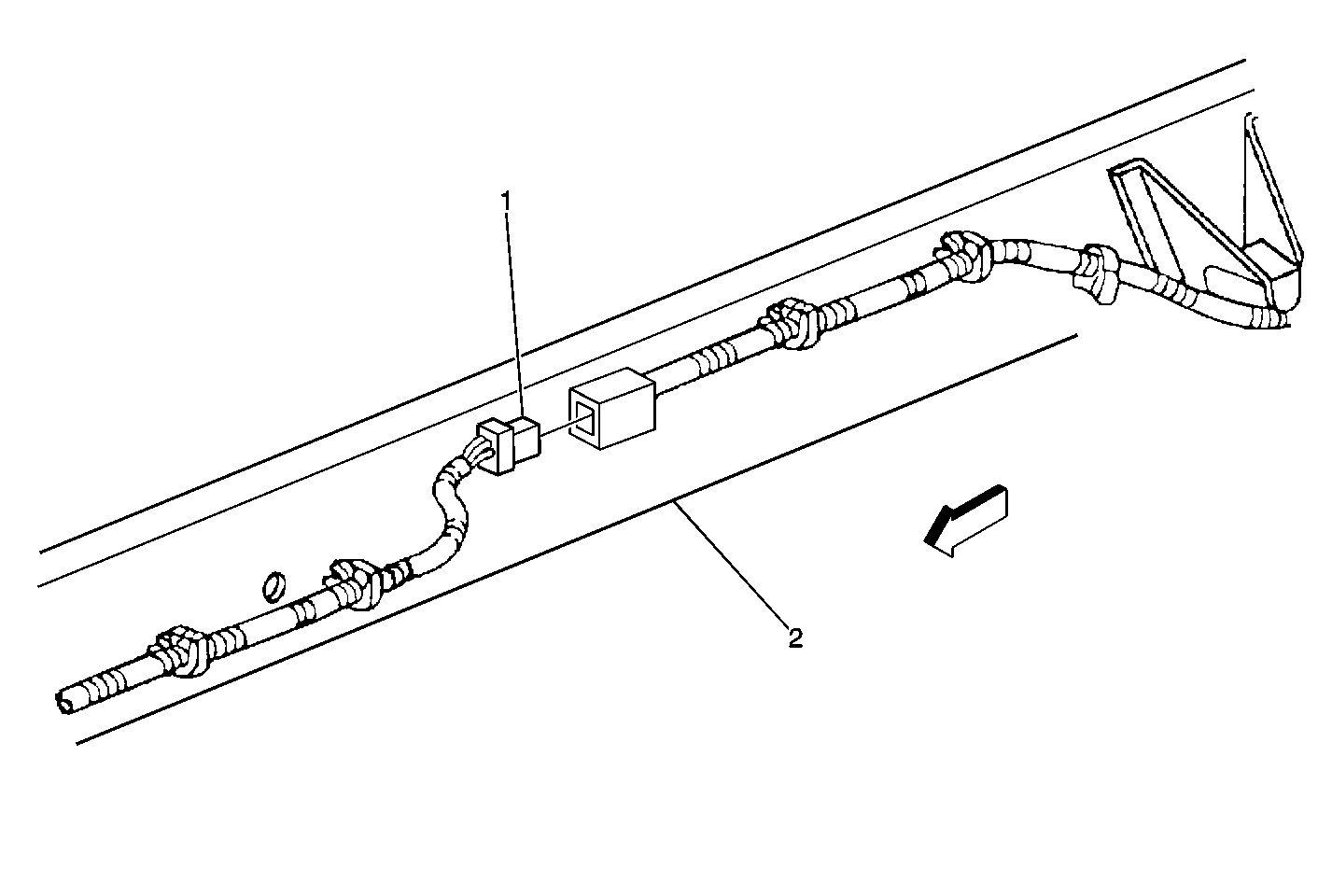 1

2