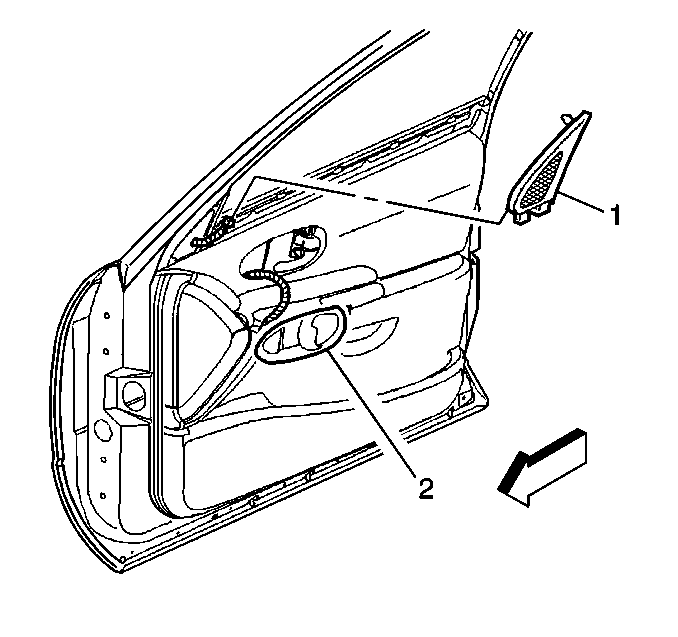 1
2