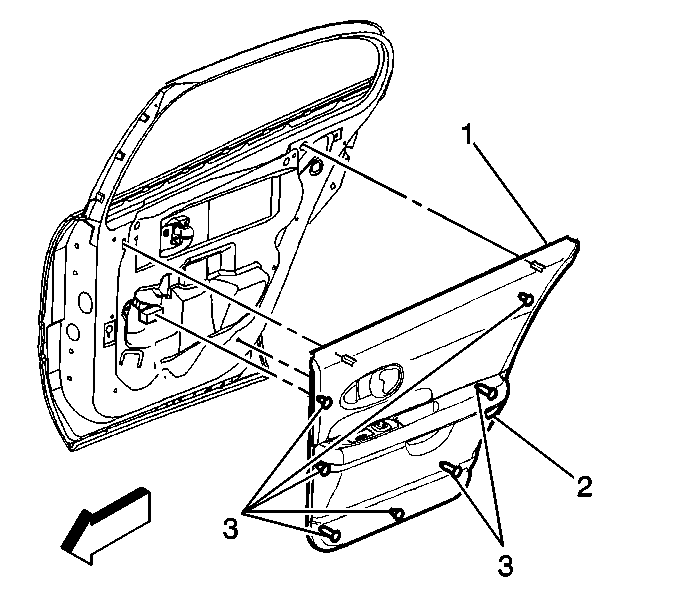 1
2
3
3