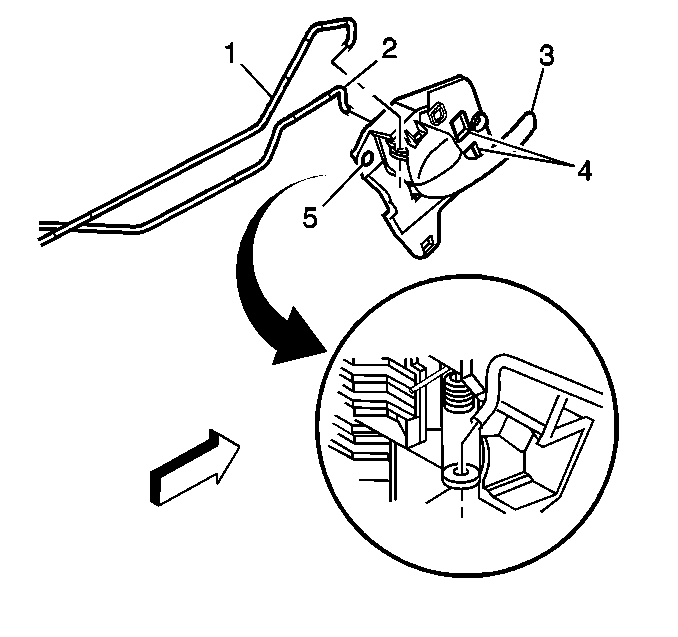 1
2
3
4
5