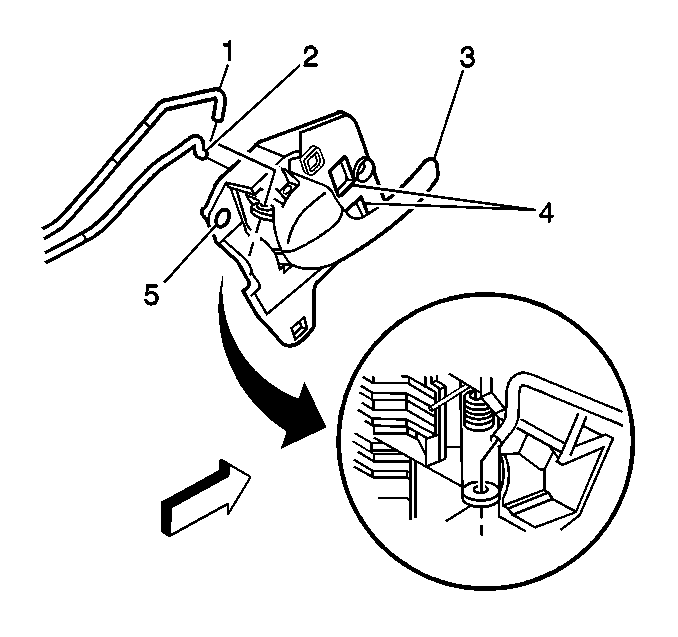 1
2
3
4
5