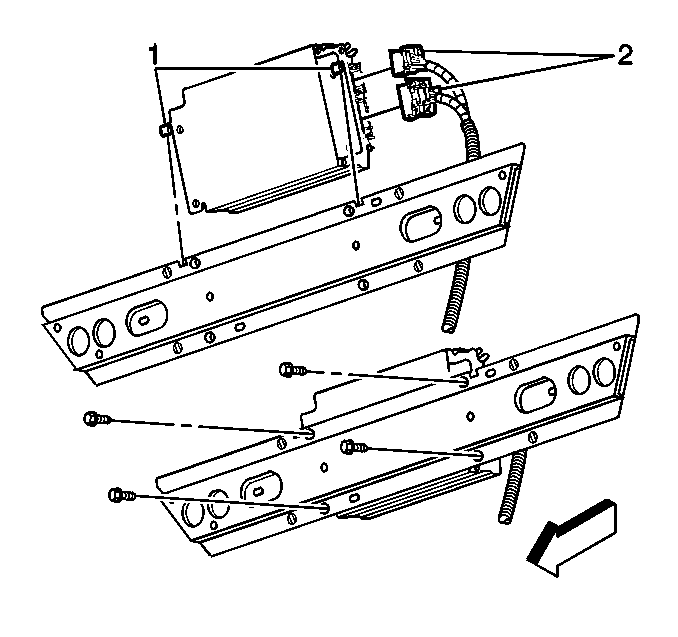 1
2