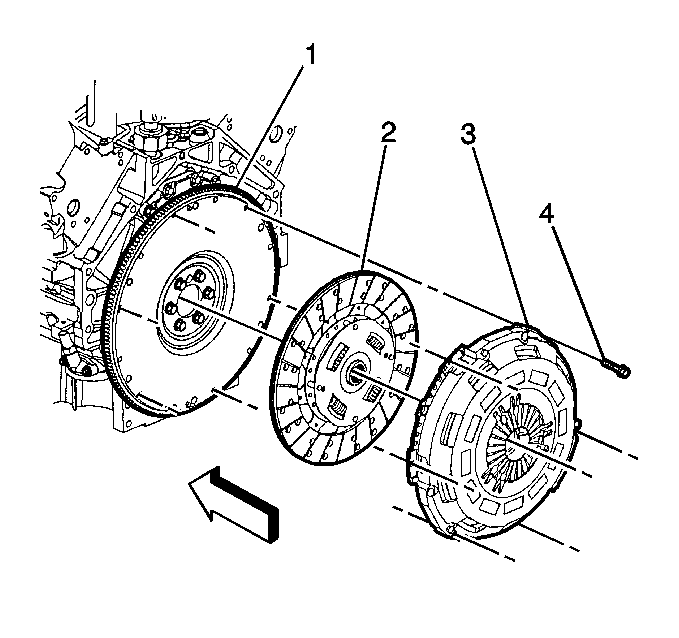 1
2
3
4