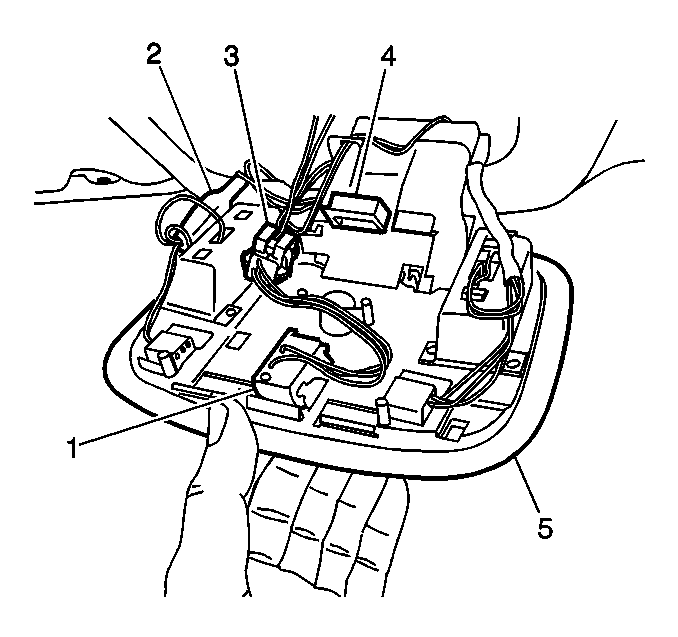 2
3
4
1
5