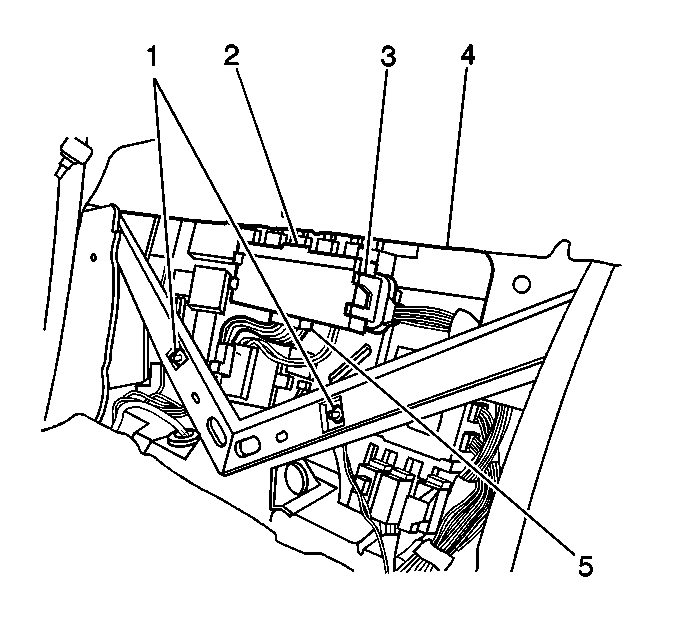 1
2
3
4
5