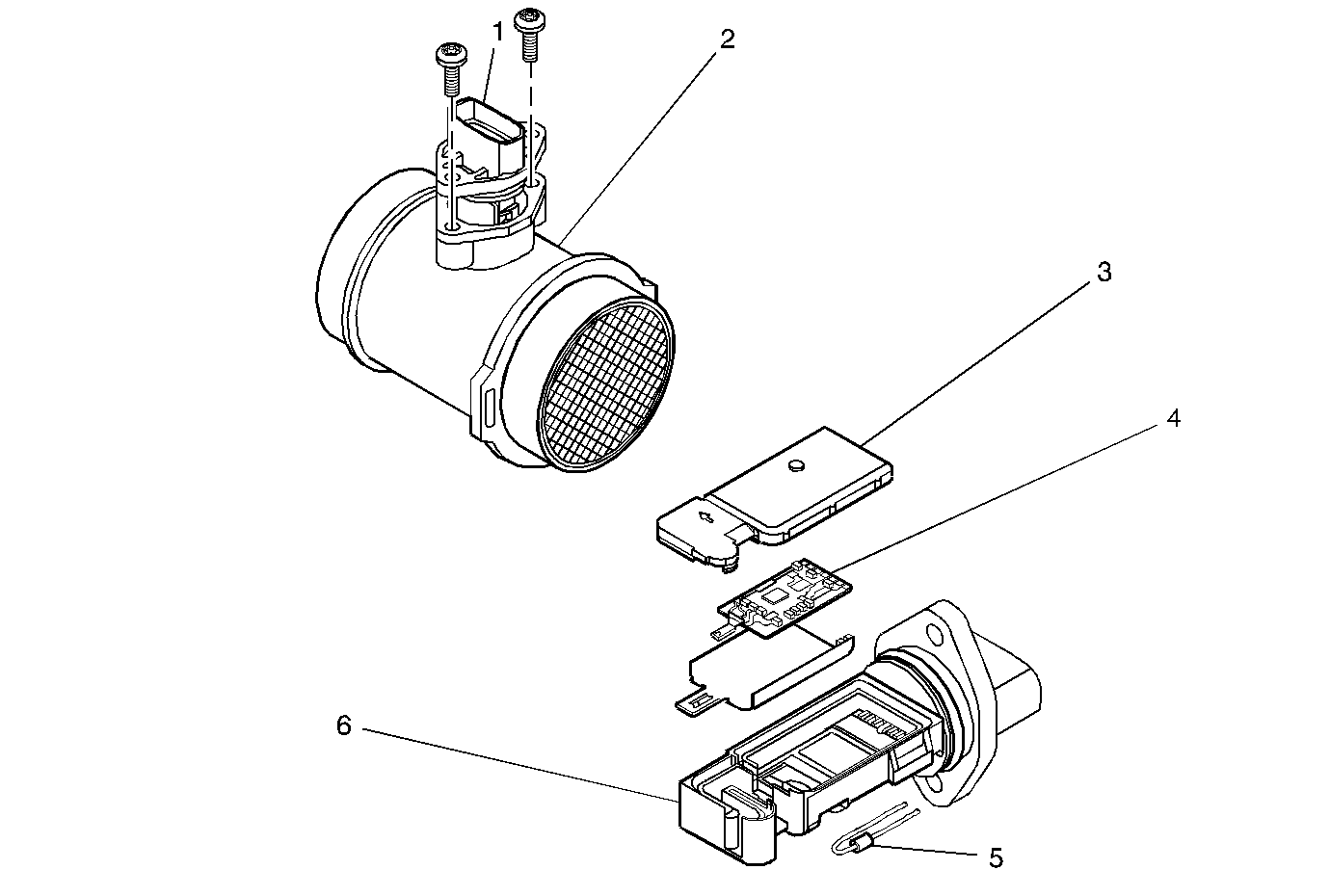 1
2
3
4
6
5