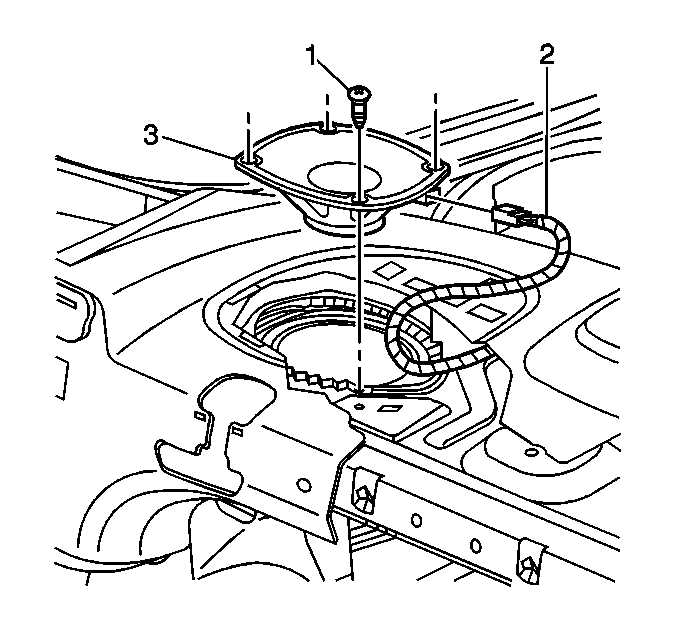 1
2
3